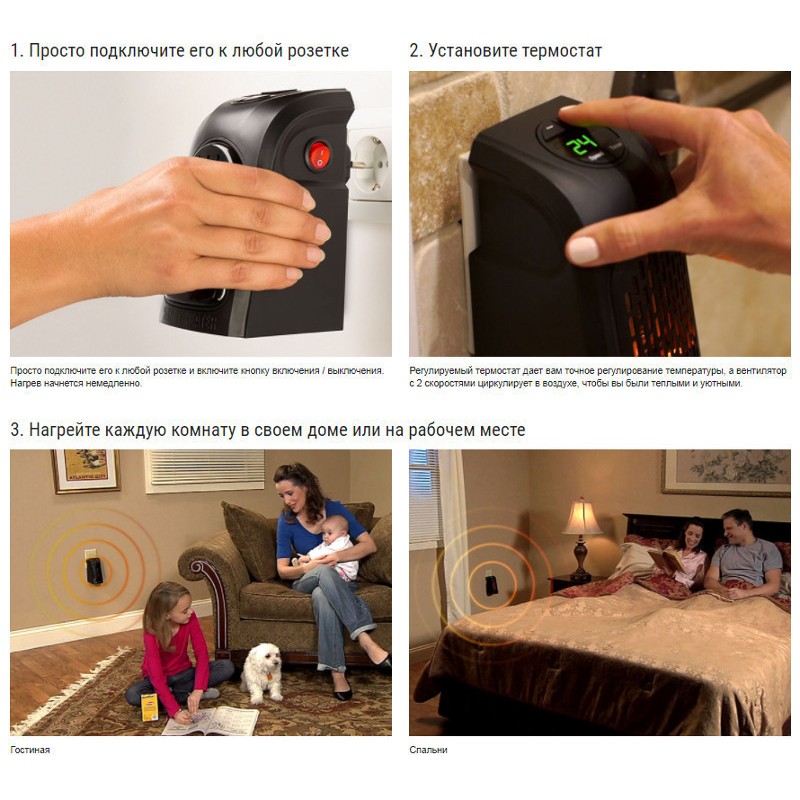 1. Просто подключите его к любой розетке

Просто подключите его к любой розетке и включите кнопку включения / выключения. Нагрев начнется немедленно.

2. Установите термостат

24

Регулируемый термостат дает вам точное регулирование температуры, а вентилятор с 2 скоростями циркулирует в воздухе, чтобы вы были теплыми и уютными.

3. Нагрейте каждую комнату в своем доме или на рабочем месте

ATLANTIC CITY

Гостиная

Спальни